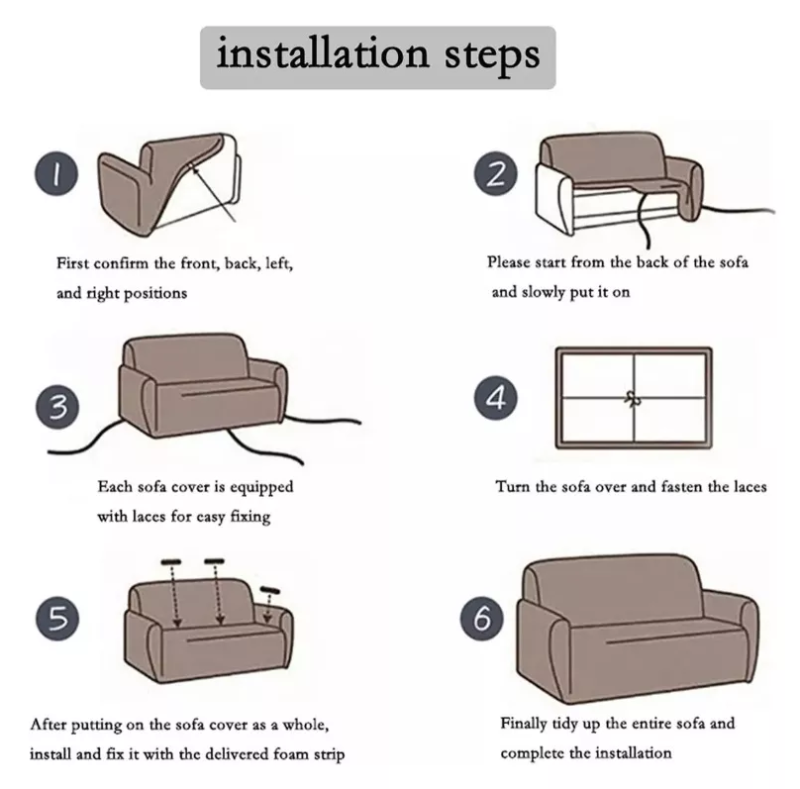 installation steps

1

First confirm the front, back, left, and right positions

2

Please start from the back of the sofa and slowly put it on

3

Each sofa cover is equipped with laces for easy fixing

4

Turn the sofa over and fasten the laces

5

After putting on the sofa cover as a whole, install and fix it with the delivered foam strip

6

Finally tidy up the entire sofa and complete the installation